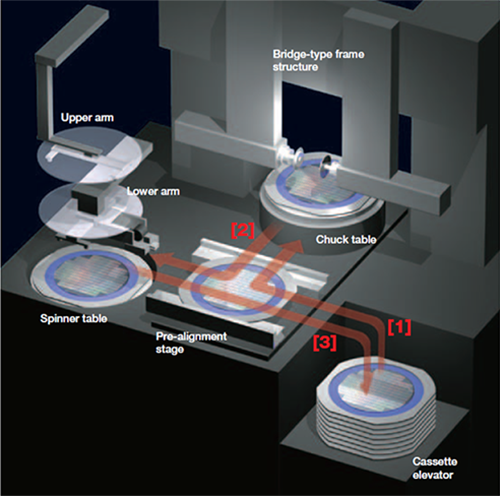 Bridge-type frame structure

Upper arm

Lower arm

[2]

Chuck table

Spinner table

Pre-alignment stage

[1]

[3]

Cassette elevator