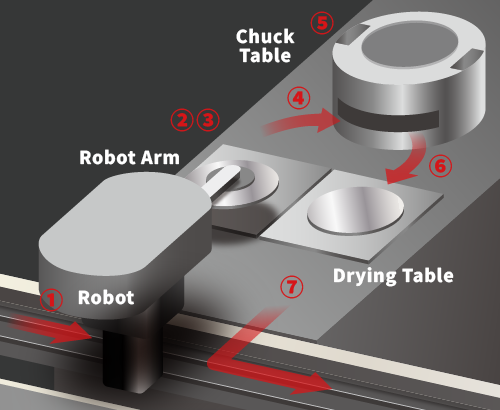 ⑤
Chuck Table

④

②③

Robot Arm

⑥

Drying Table

⑦

①

Robot